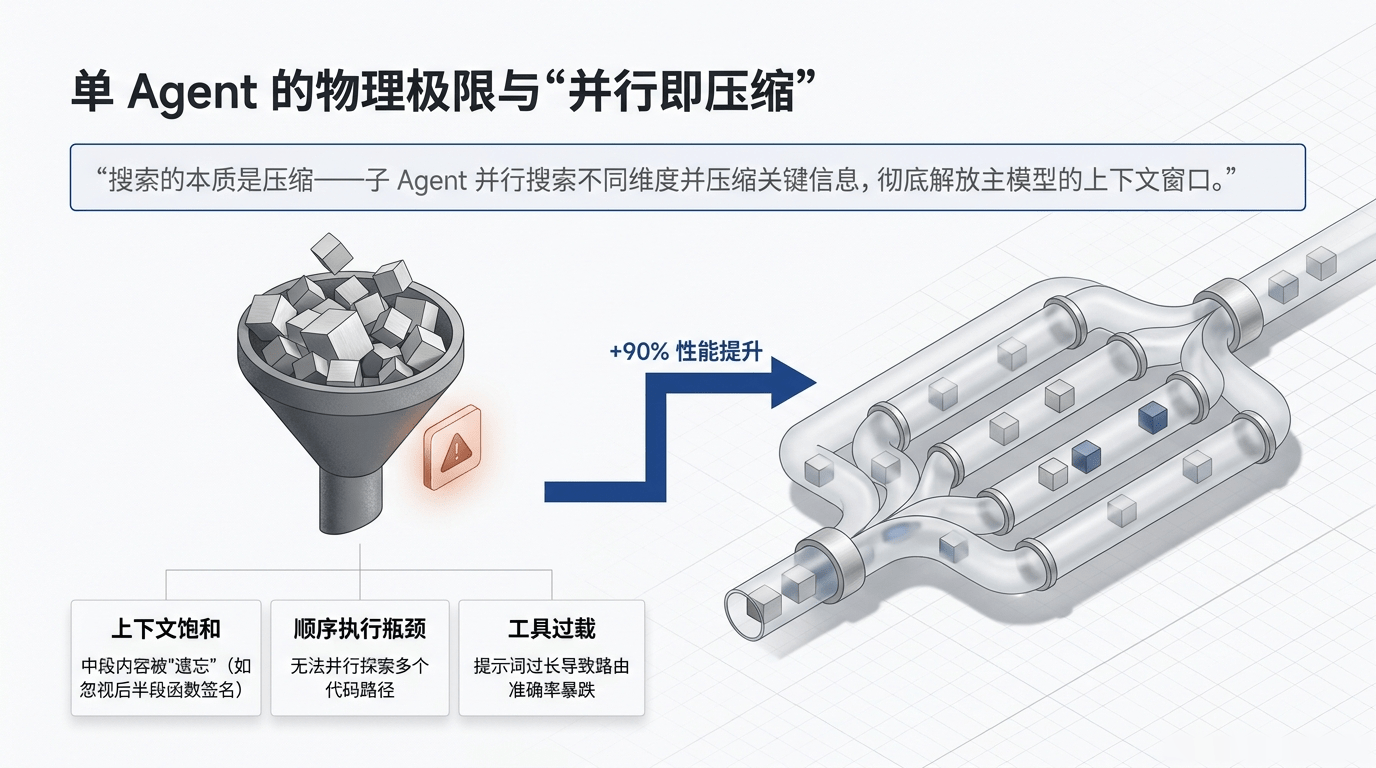 单 Agent 的物理极限与“并行即压缩”

“搜索的本质是压缩——子 Agent 并行搜索不同维度并压缩关键信息，彻底解放主模型的上下文窗口。”

+90% 性能提升

上下文饱和
中段内容被"遗忘"（如忽视后半段函数签名）

顺序执行瓶颈
无法并行探索多个代码路径

工具过载
提示词过长导致路由准确率暴跌